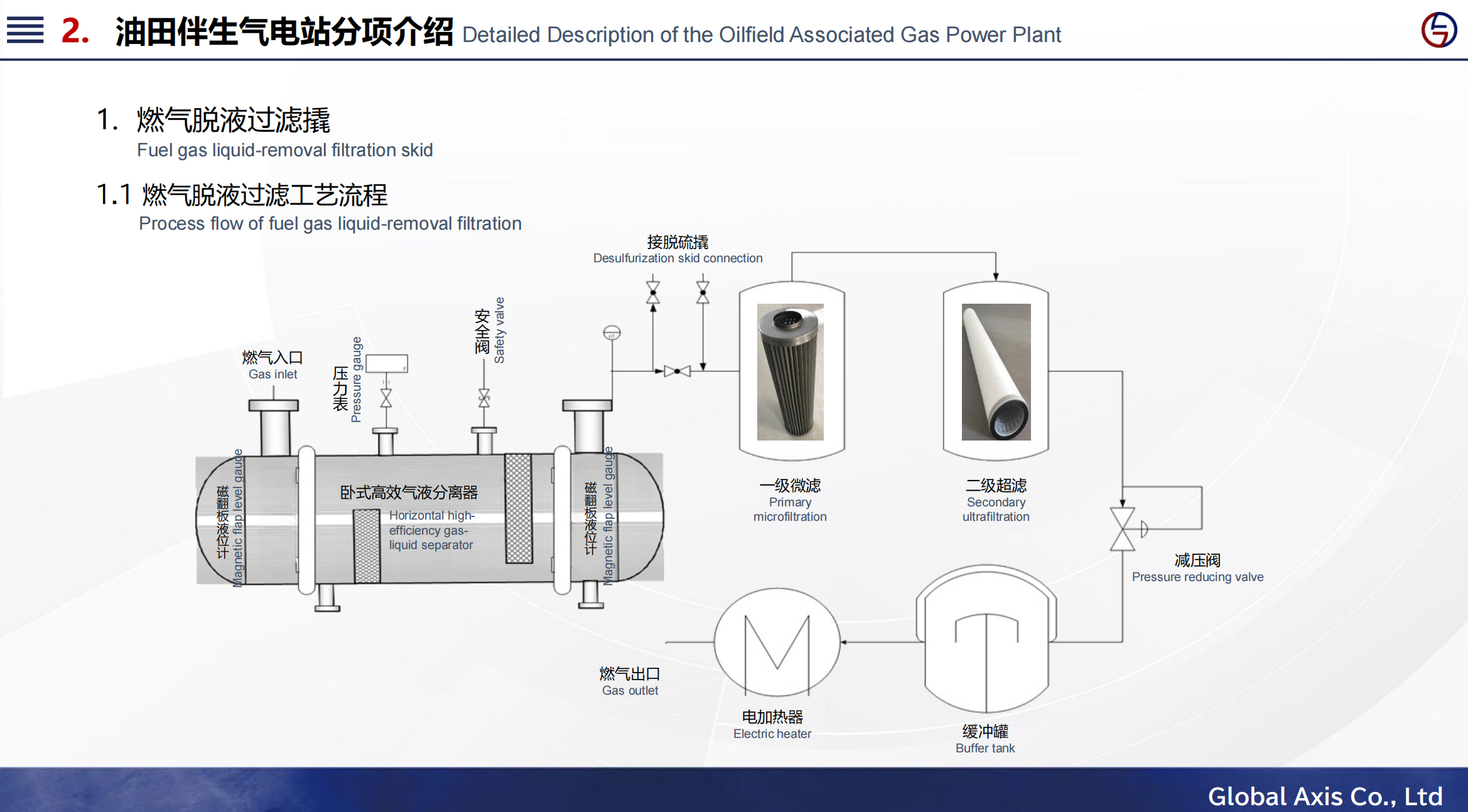 2. 油田伴生气电站分项介绍 Detailed Description of the Oilfield Associated Gas Power Plant

1. 燃气脱液过滤撬
Fuel gas liquid-removal filtration skid

1.1 燃气脱液过滤工艺流程
Process flow of fuel gas liquid-removal filtration

接脱硫撬
Desulfurization skid connection

燃气入口
Gas inlet

压力表
Pressure gauge

安全阀
Safety valve

磁翻板液位计
Magnetic flap level gauge

卧式高效气液分离器
Horizontal high-efficiency gas-liquid separator

磁翻板液位计
Magnetic flap level gauge

一级微滤
Primary microfiltration

二级超滤
Secondary ultrafiltration

减压阀
Pressure reducing valve

燃气出口
Gas outlet

电加热器
Electric heater

缓冲罐
Buffer tank

Global Axis Co., Ltd