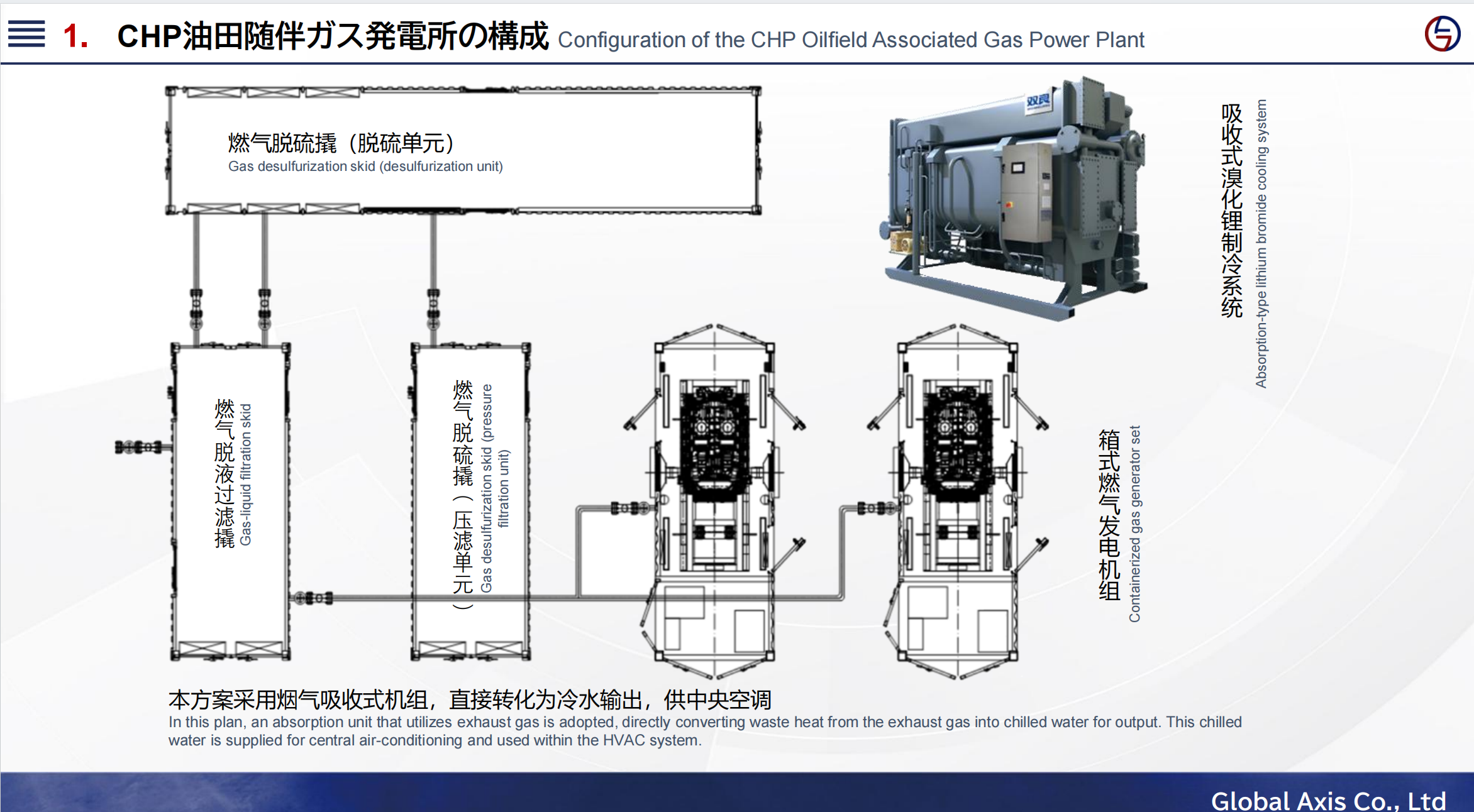 1. CHP油田随伴ガス発電所の構成 Configuration of the CHP Oilfield Associated Gas Power Plant

燃气脱硫撬（脱硫单元）
Gas desulfurization skid (desulfurization unit)

双良

吸收式溴化锂制冷系统
Absorption-type lithium bromide cooling system

燃气脱液过滤撬
Gas-liquid filtration skid

燃气脱硫撬（压滤单元）
Gas desulfurization skid (pressure filtration unit)

箱式燃气发电机组
Containerized gas generator set

本方案采用烟气吸收式机组，直接转化为冷水输出，供中央空调
In this plan, an absorption unit that utilizes exhaust gas is adopted, directly converting waste heat from the exhaust gas into chilled water for output. This chilled water is supplied for central air-conditioning and used within the HVAC system.

Global Axis Co., Ltd