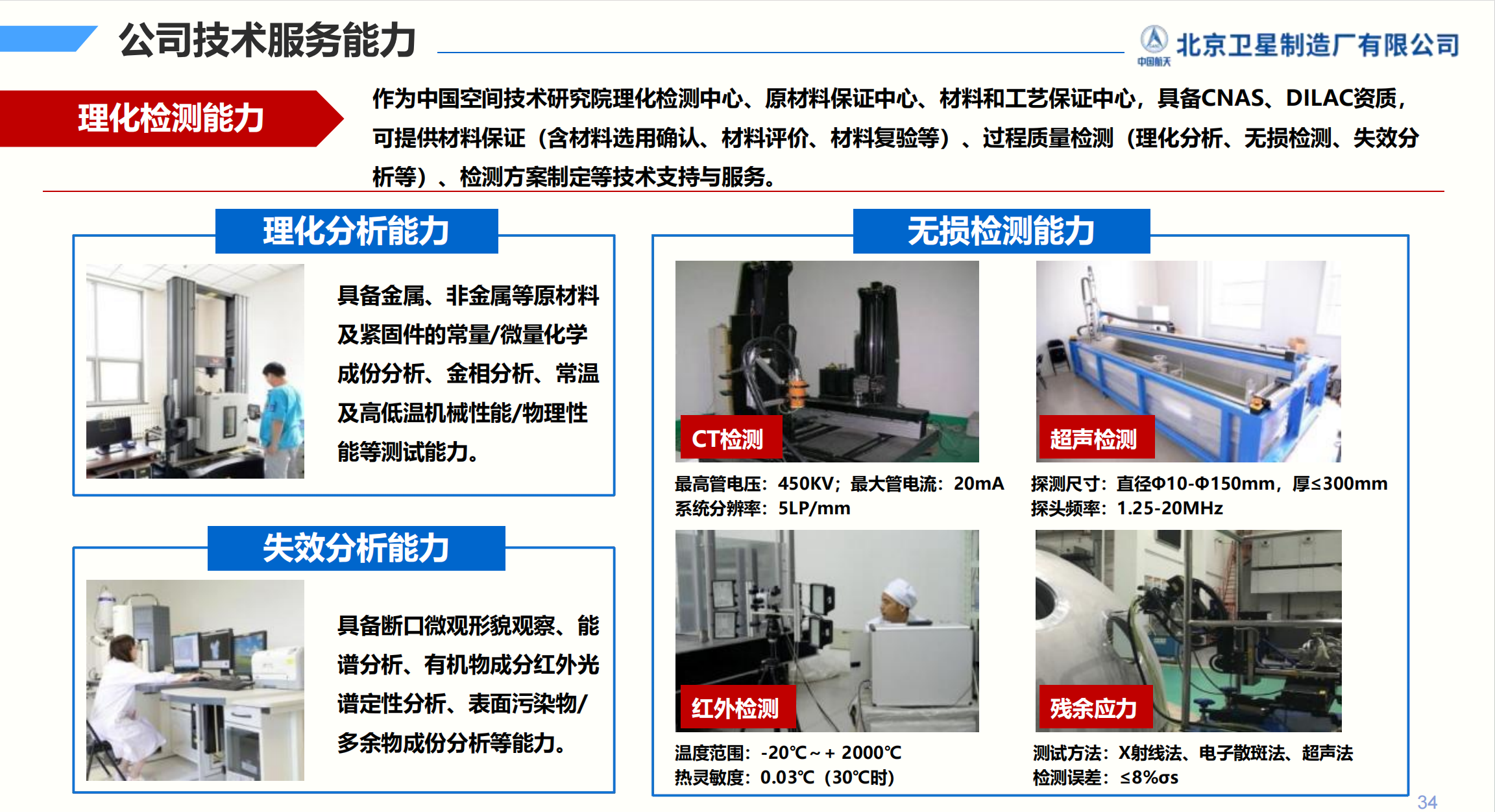 公司技术服务能力

中国航天 北京卫星制造厂有限公司

理化检测能力

作为中国空间技术研究院理化检测中心、原材料保证中心、材料和工艺保证中心，具备CNAS、DILAC资质，可提供材料保证（含材料选用确认、材料评价、材料复验等）、过程质量检测（理化分析、无损检测、失效分析等）、检测方案制定等技术支持与服务。

理化分析能力

具备金属、非金属等原材料及紧固件的常量/微量化学成份分析、金相分析、常温及高低温机械性能/物理性能等测试能力。

失效分析能力

具备断口微观形貌观察、能谱分析、有机物成分红外光谱定性分析、表面污染物/多余物成份分析等能力。

无损检测能力

CT检测

最高管电压：450KV；最大管电流：20mA
系统分辨率：5LP/mm

超声检测

探测尺寸：直径Φ10-Φ150mm，厚≤300mm
探头频率：1.25-20MHz

红外检测

温度范围：-20℃～+ 2000℃
热灵敏度：0.03℃（30℃时）

残余应力

测试方法：X射线法、电子散斑法、超声法
检测误差：≤8%σs

34