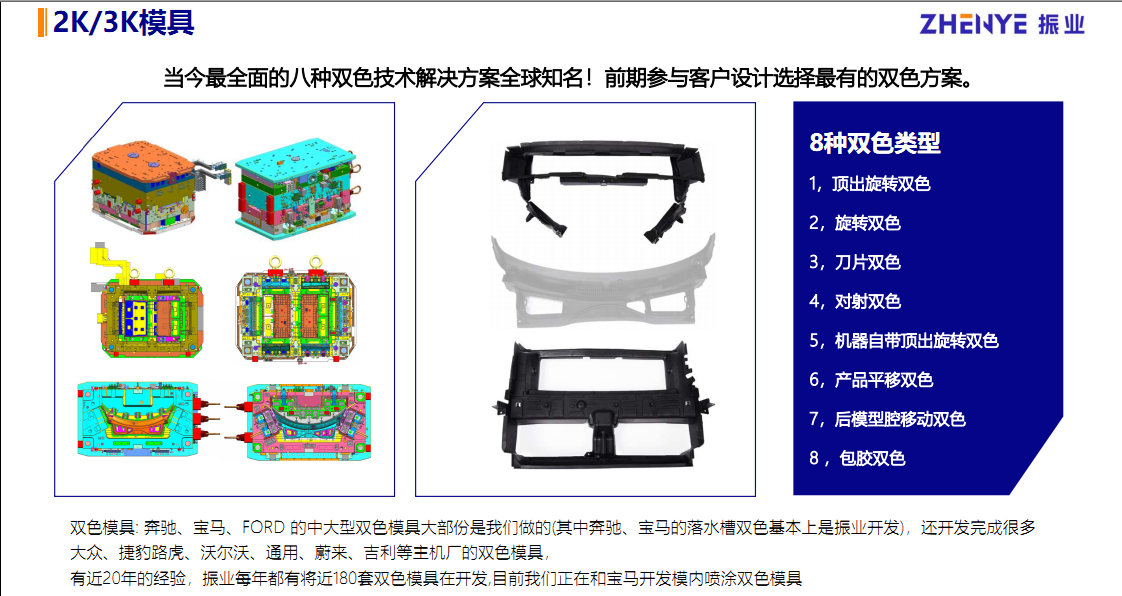 2K/3K模具

ZHENYE 振业

当今最全面的八种双色技术解决方案全球知名！前期参与客户设计选择最有的双色方案。

8种双色类型

1，顶出旋转双色

2，旋转双色

3，刀片双色

4，对射双色

5，机器自带顶出旋转双色

6，产品平移双色

7，后模型腔移动双色

8，包胶双色

双色模具: 奔驰、宝马、FORD 的中大型双色模具大部份是我们做的(其中奔驰、宝马的落水槽双色基本上是振业开发)，还开发完成很多大众、捷豹路虎、沃尔沃、通用、蔚来、吉利等主机厂的双色模具，

有近20年的经验，振业每年都有将近180套双色模具在开发,目前我们正在和宝马开发模内喷涂双色模具